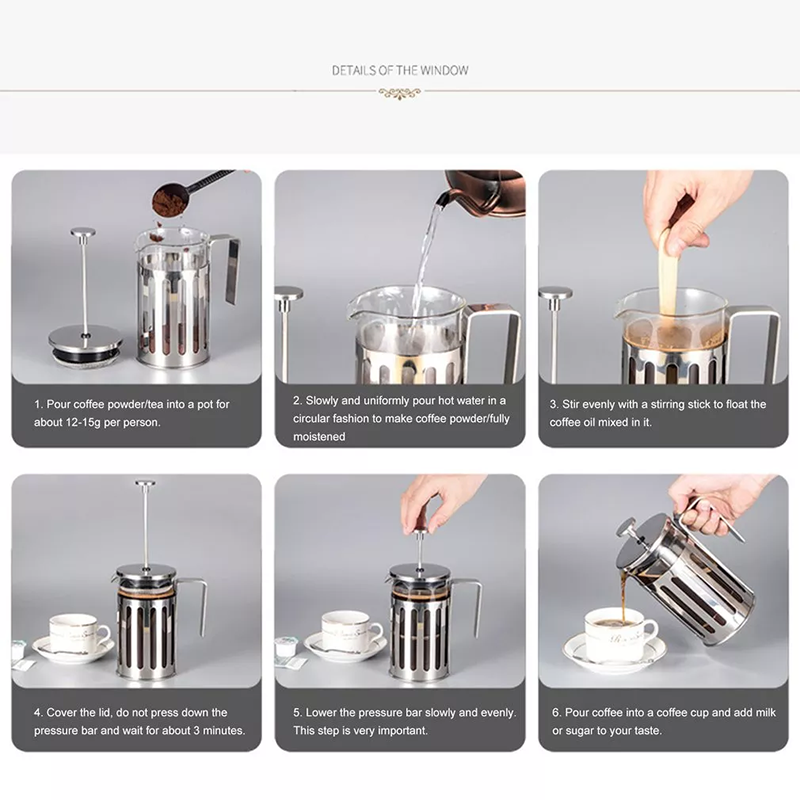 DETAILS OF THE WINDOW

1. Pour coffee powder/tea into a pot for about 12-15g per person.

2. Slowly and uniformly pour hot water in a circular fashion to make coffee powder/fully moistened

3. Stir evenly with a stirring stick to float the coffee oil mixed in it.

4. Cover the lid, do not press down the pressure bar and wait for about 3 minutes.

5. Lower the pressure bar slowly and evenly. This step is very important.

6. Pour coffee into a coffee cup and add milk or sugar to your taste.